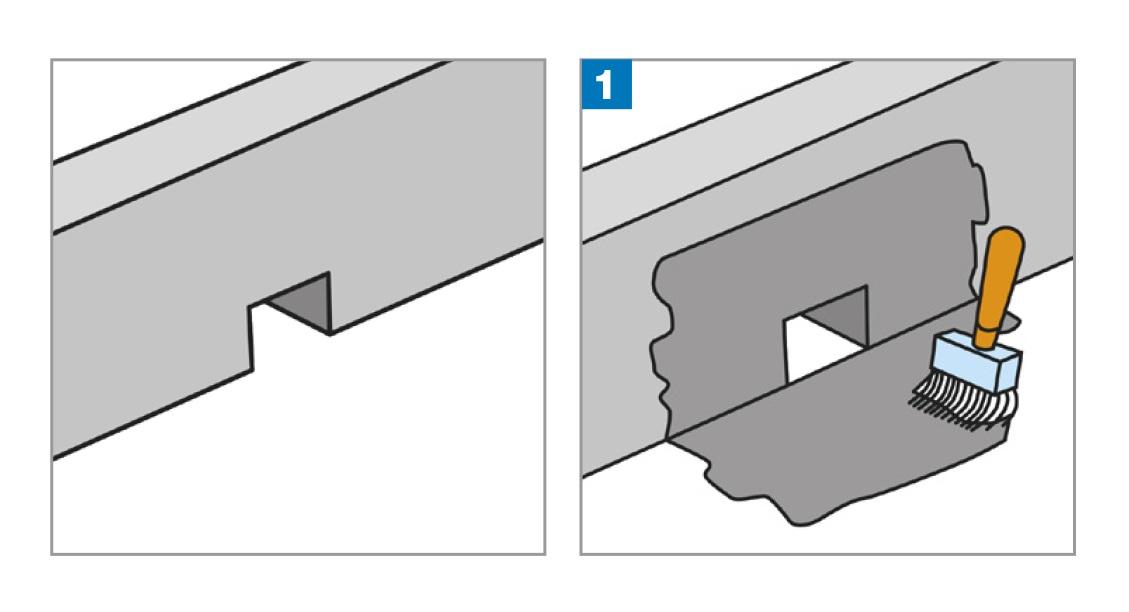 1