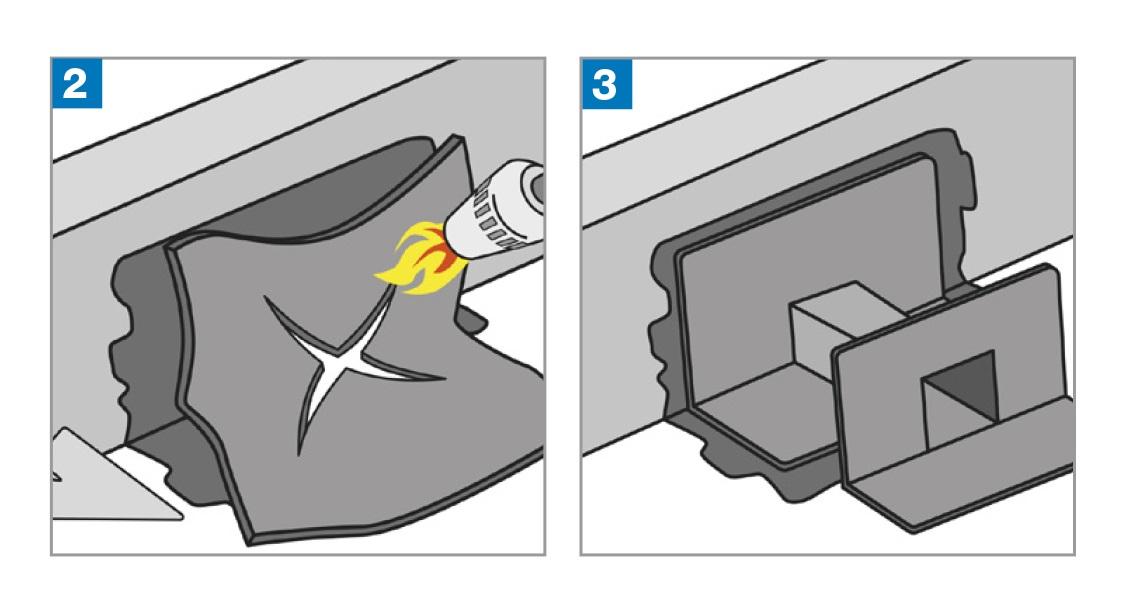 2

3