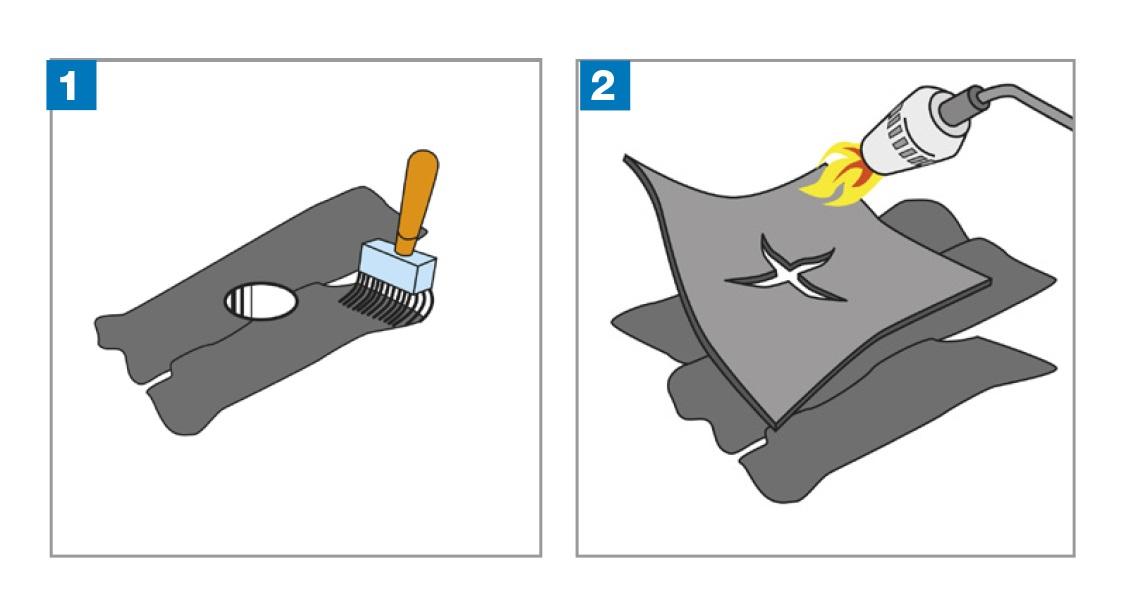 1

2