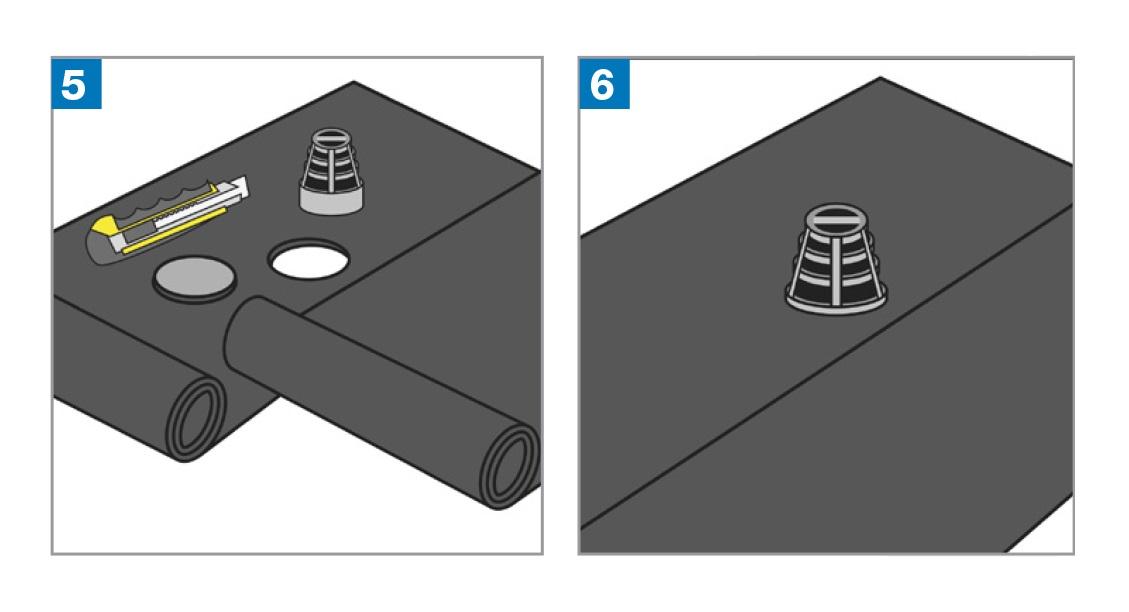 5

6