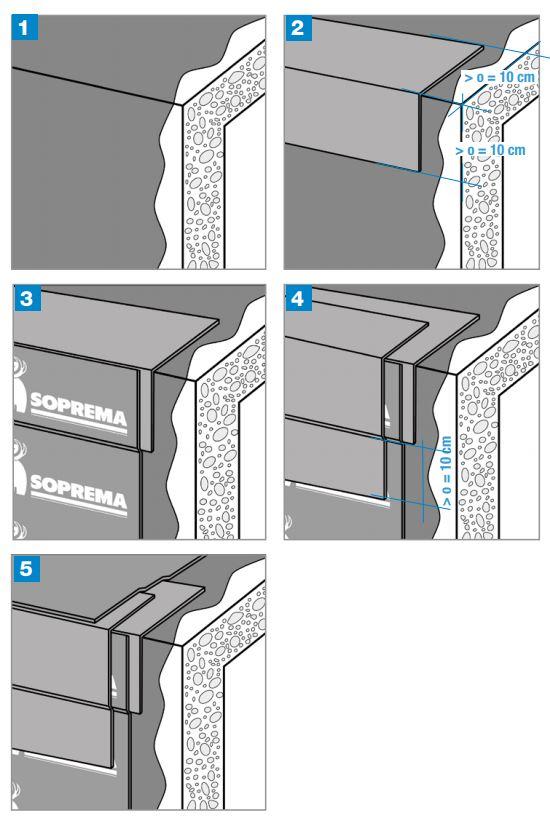 1

2

> o = 10 cm

> o = 10 cm

3

SOPREMA

SOPREMA

4

> o = 10 cm

5